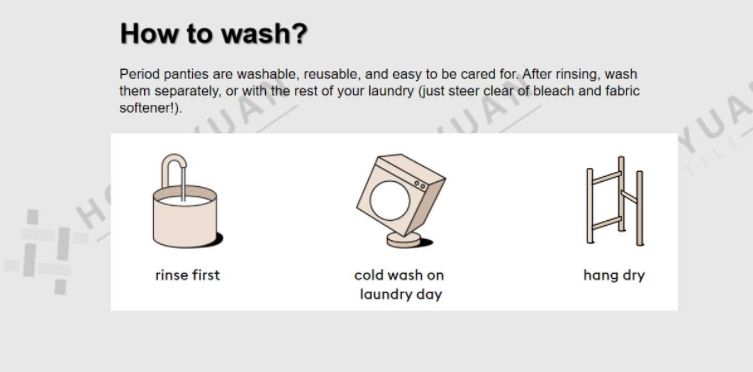 How to wash?

Period panties are washable, reusable, and easy to be cared for. After rinsing, wash them separately, or with the rest of your laundry (just steer clear of bleach and fabric softener!).

rinse first

cold wash on laundry day

hang dry